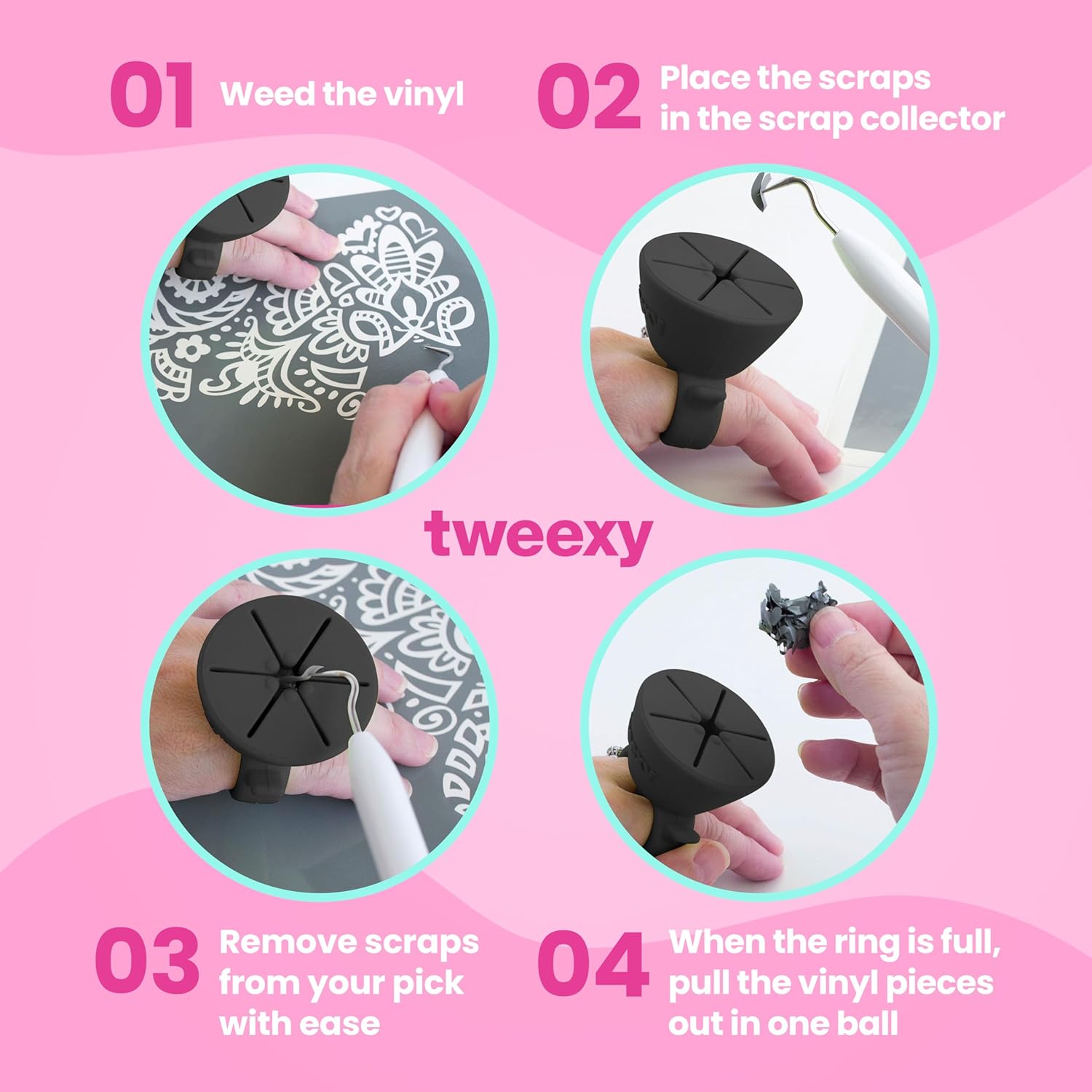 01 Weed the vinyl

02 Place the scraps in the scrap collector

tweexy

03 Remove scraps from your pick with ease

04 When the ring is full, pull the vinyl pieces out in one ball